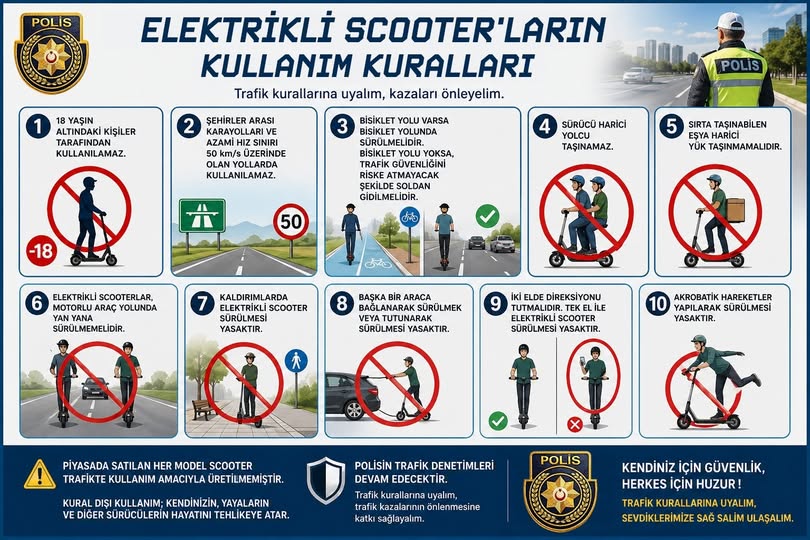 POLİS

ELEKTRİKLİ SCOOTER'LARIN KULLANIM KURALLARI

Trafik kurallarına uyalım, kazaları önleyelim.

POLİS

1 18 YAŞIN ALTINDAKİ KİŞİLER TARAFINDAN KULLANILAMAZ.

-18

2 ŞEHİRLER ARASI KARAYOLLARI VE AZAMİ HIZ SINIRI 50 km/s ÜZERİNDE OLAN YOLLARDA KULLANILAMAZ.

50

3 BİSİKLET YOLU VARSA BİSİKLET YOLUNDA SÜRÜLMELİDİR. BİSİKLET YOLU YOKSA, TRAFİK GÜVENLİĞİNİ RİSKE ATMAYACAK ŞEKİLDE SOLDAN GİDİLMELİDİR.

4 SÜRÜCÜ HARİCİ YOLCU TAŞINAMAZ.

5 SIRTA TAŞINABİLEN EŞYA HARİCİ YÜK TAŞINMAMALIDIR.

6 ELEKTRİKLİ SCOOTERLAR, MOTORLU ARAÇ YOLUNDA YAN YANA SÜRÜLMEMELİDİR.

7 KALDIRIMLARDA ELEKTRİKLİ SCOOTER SÜRÜLMESİ YASAKTIR.

8 BAŞKA BİR ARACA BAĞLANARAK SÜRÜLMEK VEYA TUTUNARAK SÜRÜLMESİ YASAKTIR.

9 İKİ ELDE DİREKSİYONU TUTMALIDIR. TEK EL İLE ELEKTRİKLİ SCOOTER SÜRÜLMESİ YASAKTIR.

10 AKROBATİK HAREKETLER YAPILARAK SÜRÜLMESİ YASAKTIR.

PİYASADA SATILAN HER MODEL SCOOTER TRAFİKTE KULLANIM AMACIYLA ÜRETİLMEMİŞTİR.

KURAL DIŞI KULLANIM; KENDİNİZİN, YAYALARIN VE DİĞER SÜRÜCÜLERİN HAYATINI TEHLİKEYE ATAR.

POLİSİN TRAFİK DENETİMLERİ DEVAM EDECEKTİR.

Trafik kurallarına uyalım, trafik kazalarının önlenmesine katkı sağlayalım.

POLİS

KENDİNİZ İÇİN GÜVENLİK, HERKES İÇİN HUZUR !

TRAFİK KURALLARINA UYALIM, SEVDİKLERİMİZE SAĞ SALİM ULAŞALIM.